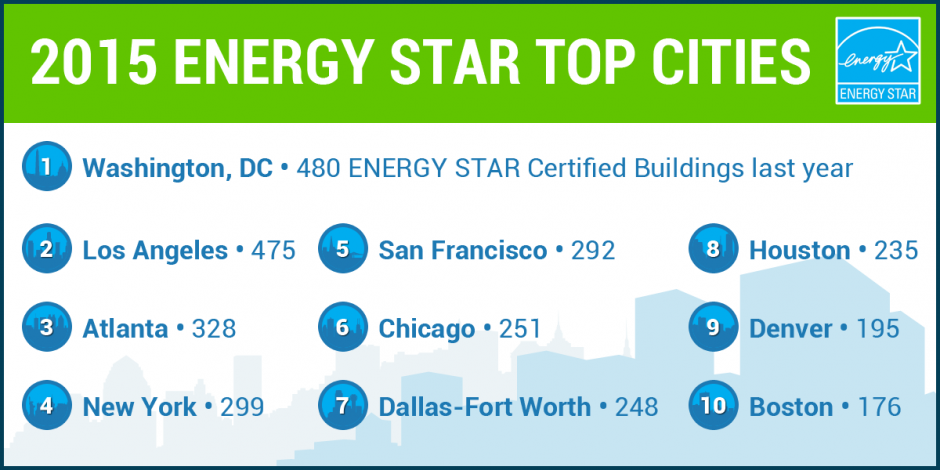 2015 ENERGY STAR TOP CITIES

energy
ENERGY STAR

1 Washington, DC • 480 ENERGY STAR Certified Buildings last year

2 Los Angeles • 475

3 Atlanta • 328

4 New York • 299

5 San Francisco • 292

6 Chicago • 251

7 Dallas-Fort Worth • 248

8 Houston • 235

9 Denver • 195

10 Boston • 176